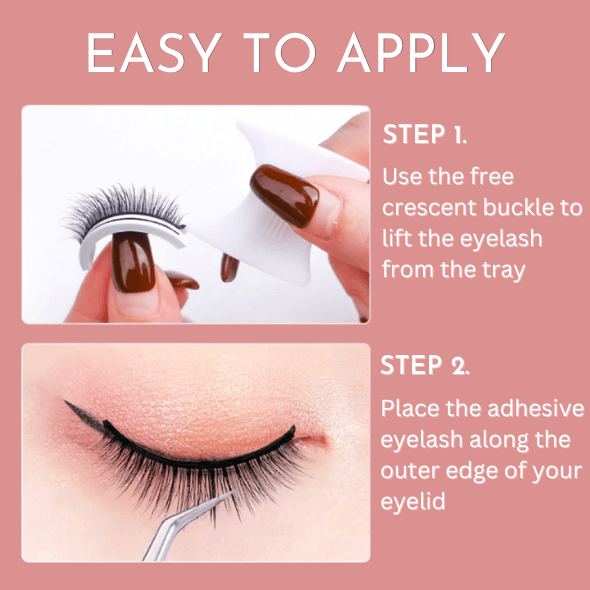 EASY TO APPLY

STEP 1.

Use the free crescent buckle to lift the eyelash from the tray

STEP 2.

Place the adhesive eyelash along the outer edge of your eyelid