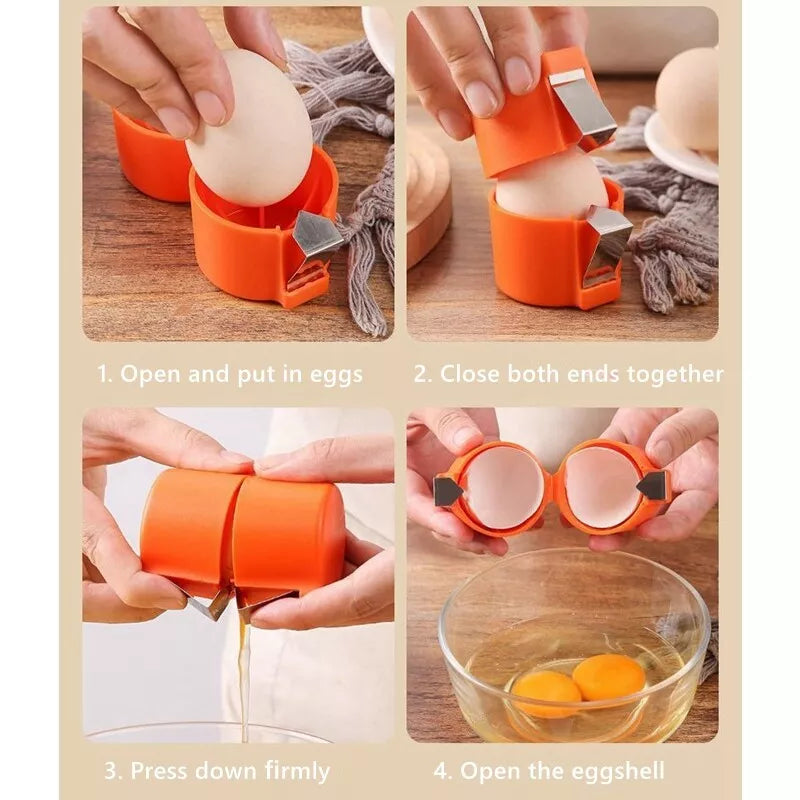 1. Open and put in eggs

2. Close both ends together

3. Press down firmly

4. Open the eggshell