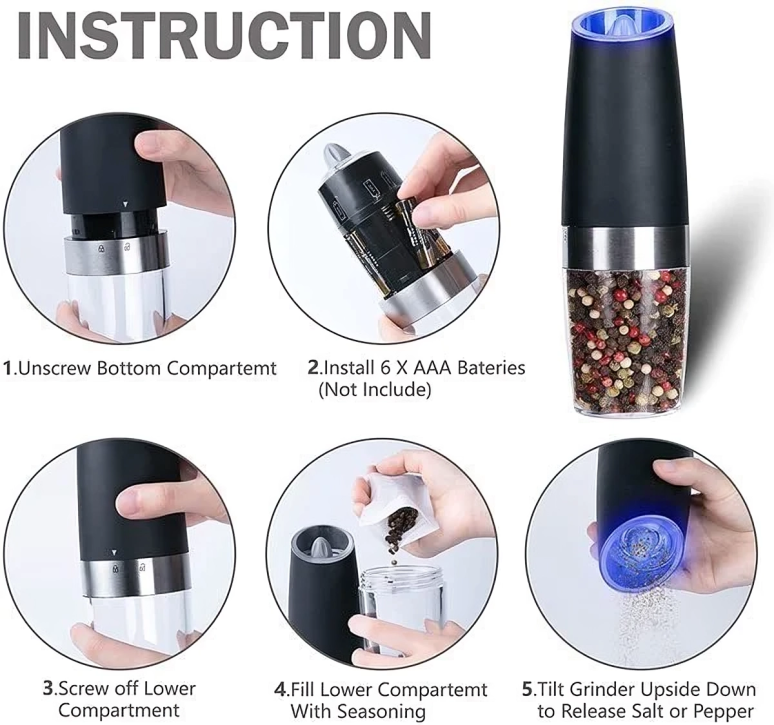 INSTRUCTION

1.Unscrew Bottom Compartemt

2.Install 6 X AAA Bateries (Not Include)

3.Screw off Lower Compartment

4.Fill Lower Compartemt With Seasoning

5.Tilt Grinder Upside Down to Release Salt or Pepper