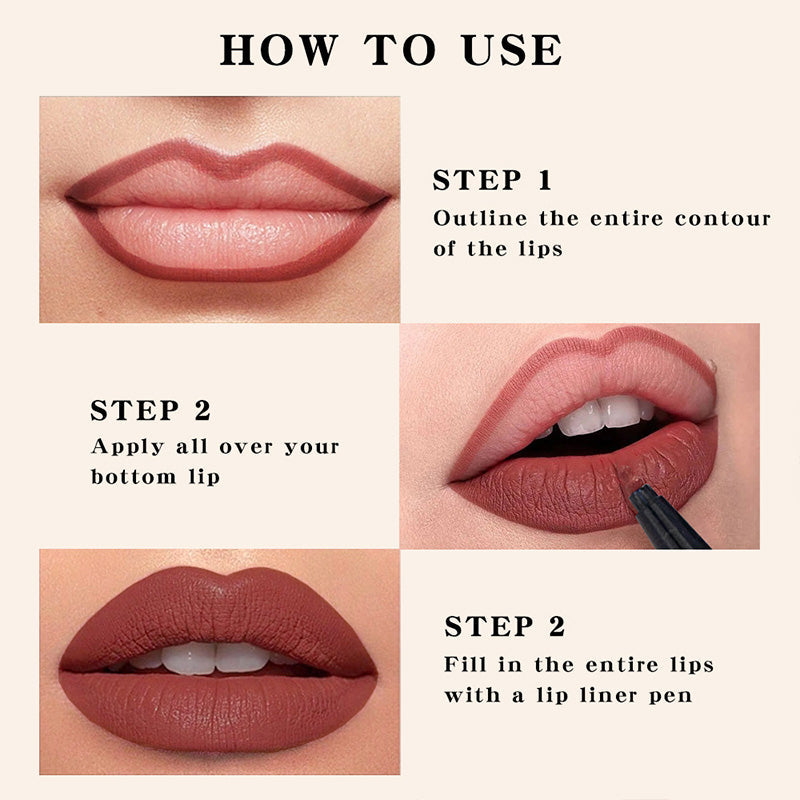 HOW TO USE

STEP 1
Outline the entire contour of the lips

STEP 2
Apply all over your bottom lip

STEP 2
Fill in the entire lips with a lip liner pen