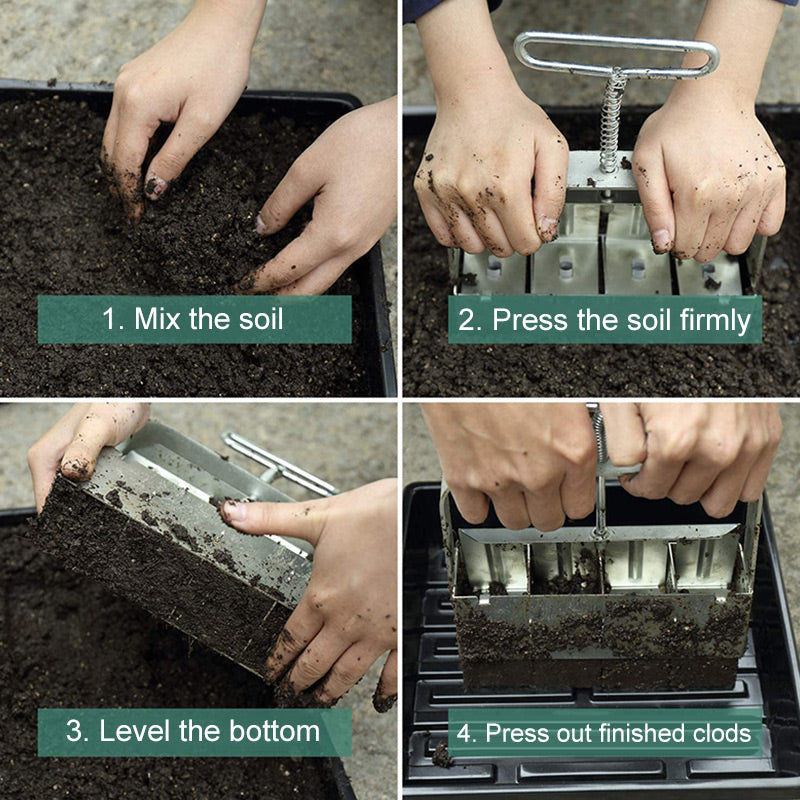 1. Mix the soil

2. Press the soil firmly

3. Level the bottom

4. Press out finished clods