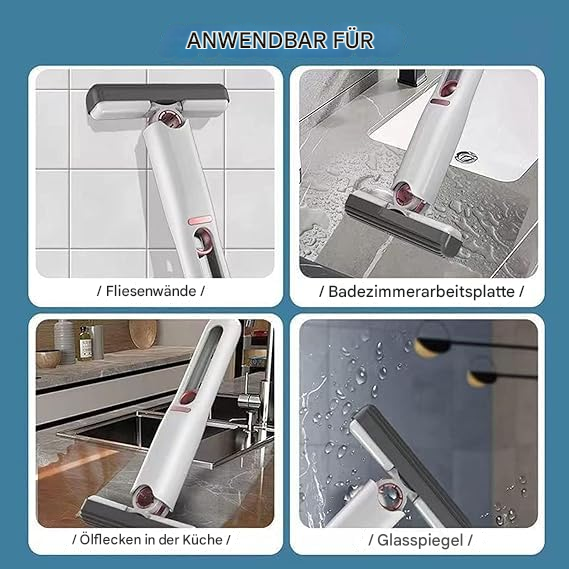 ANWENDBAR FÜR

/ Fliesenwände /

/ Badezimmerarbeitsplatte /

/ Ölflecken in der Küche /

/ Glasspiegel /