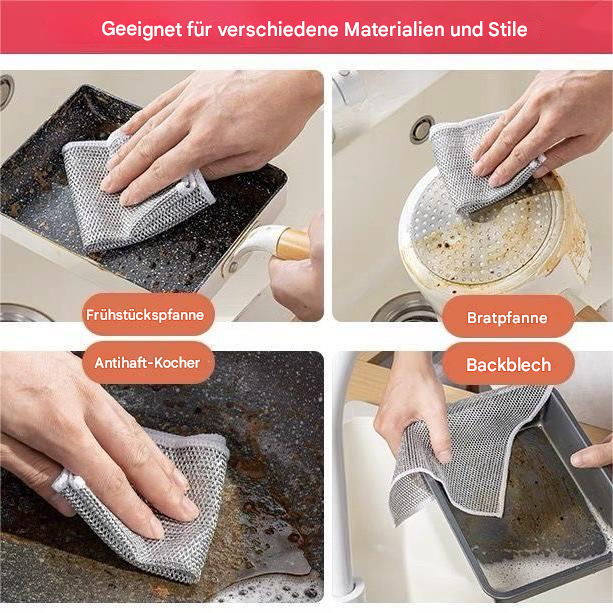 Geeignet für verschiedene Materialien und Stile

Frühstückspfanne

Bratpfanne

Antihaft-Kocher

Backblech