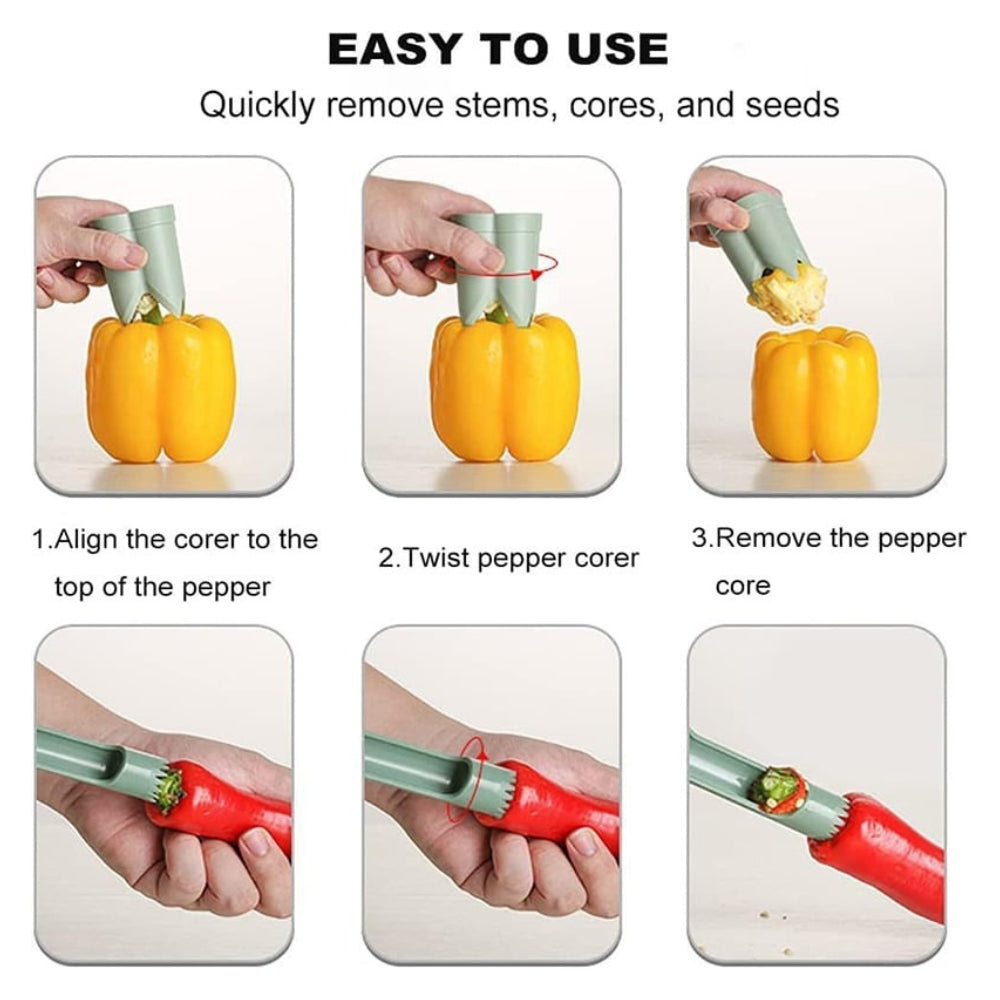 EASY TO USE

Quickly remove stems, cores, and seeds

1.Align the corer to the top of the pepper

2.Twist pepper corer

3.Remove the pepper core