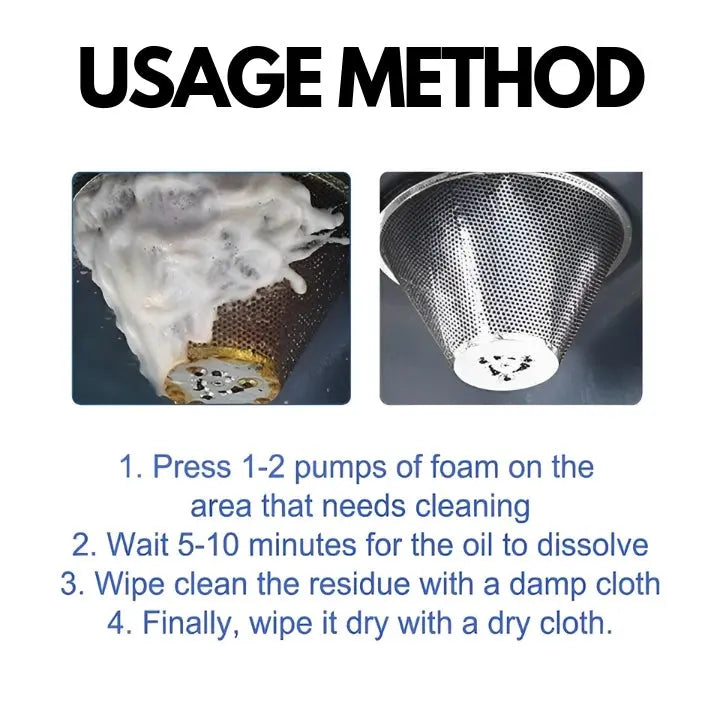 USAGE METHOD

1. Press 1-2 pumps of foam on the area that needs cleaning
2. Wait 5-10 minutes for the oil to dissolve
3. Wipe clean the residue with a damp cloth
4. Finally, wipe it dry with a dry cloth.