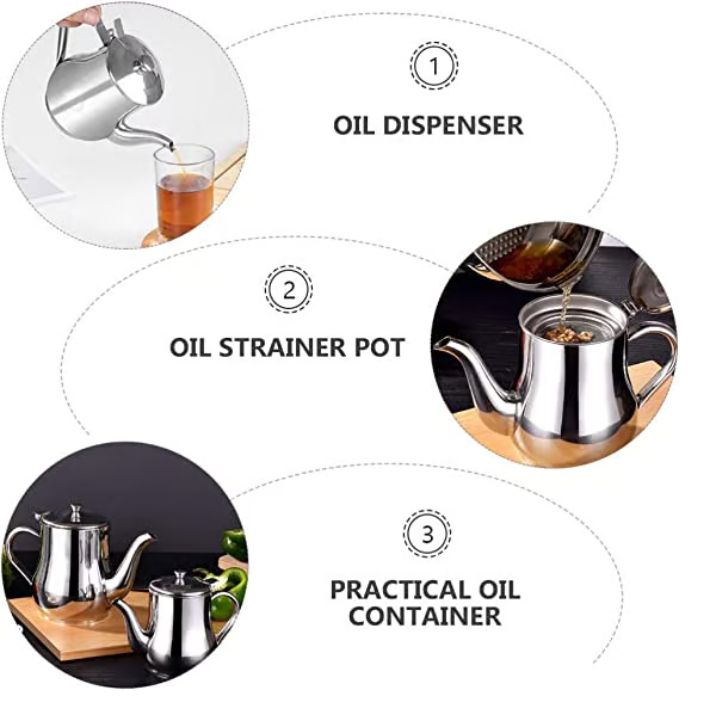 1
OIL DISPENSER

2
OIL STRAINER POT

3
PRACTICAL OIL CONTAINER