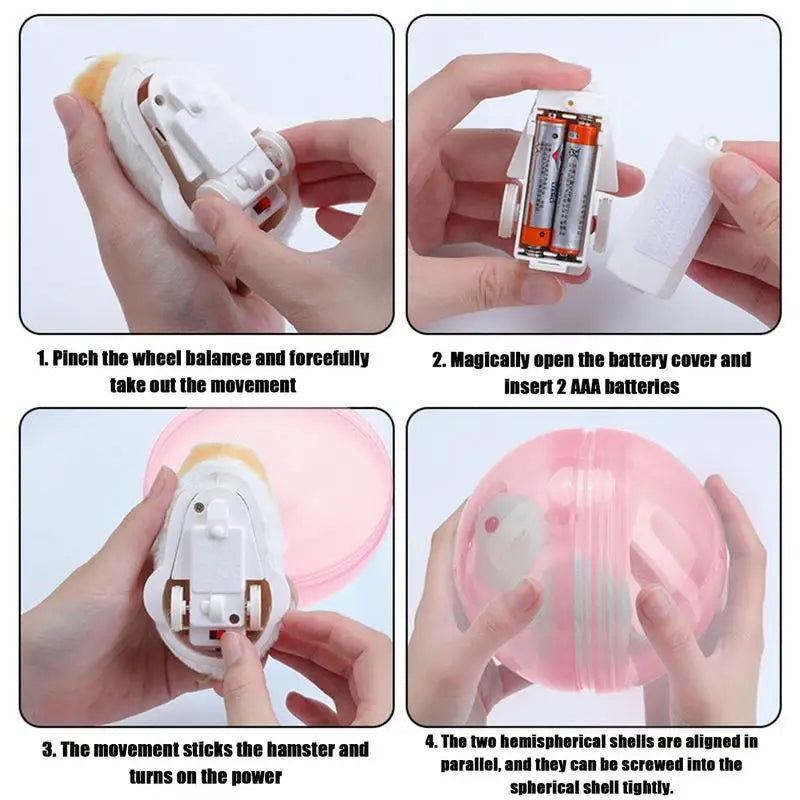 1. Pinch the wheel balance and forcefully take out the movement

2. Magically open the battery cover and insert 2 AAA batteries

3. The movement sticks the hamster and turns on the power

4. The two hemispherical shells are aligned in parallel, and they can be screwed into the spherical shell tightly.