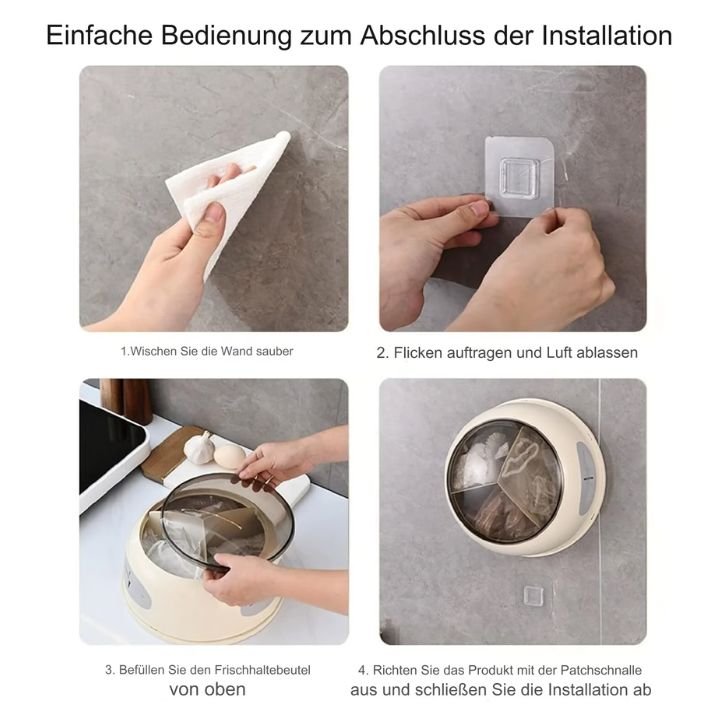 Einfache Bedienung zum Abschluss der Installation

1.Wischen Sie die Wand sauber

2. Flicken auftragen und Luft ablassen

3. Befüllen Sie den Frischhaltebeutel von oben

4. Richten Sie das Produkt mit der Patchschnalle aus und schließen Sie die Installation ab