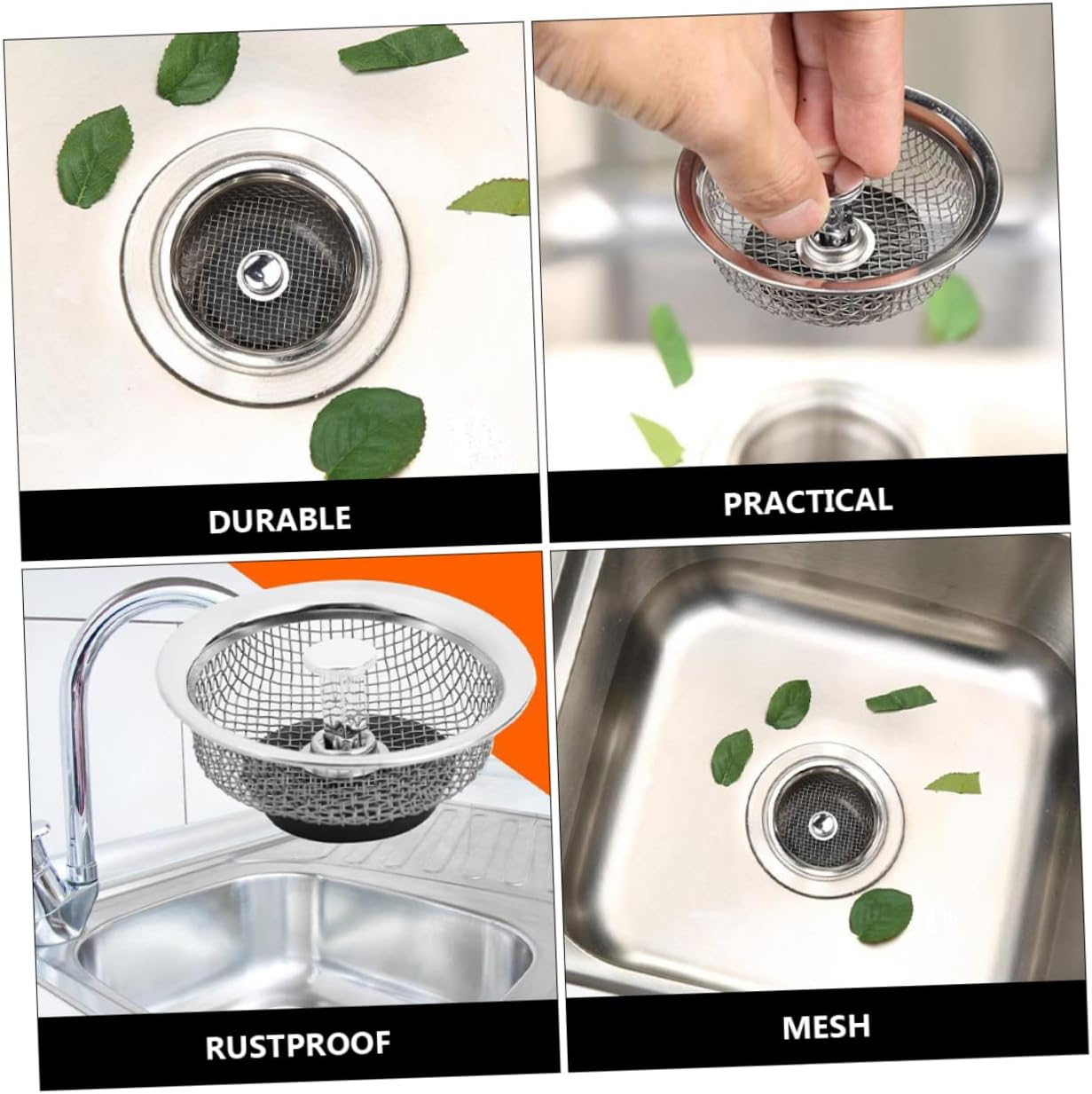 DURABLE

PRACTICAL

RUSTPROOF

MESH