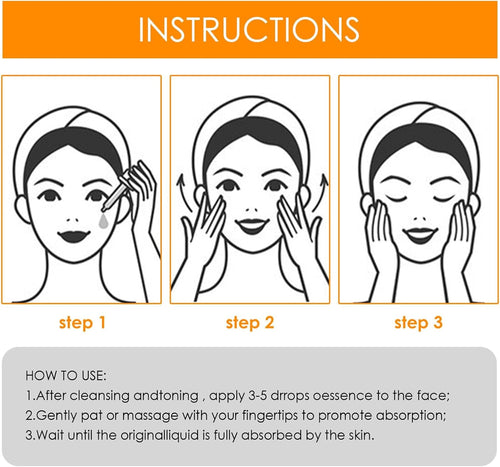 INSTRUCTIONS

step 1

step 2

step 3

HOW TO USE:
1.After cleansing andtoning , apply 3-5 drrops oessence to the face;
2.Gently pat or massage with your fingertips to promote absorption;
3.Wait until the originalliquid is fully absorbed by the skin.