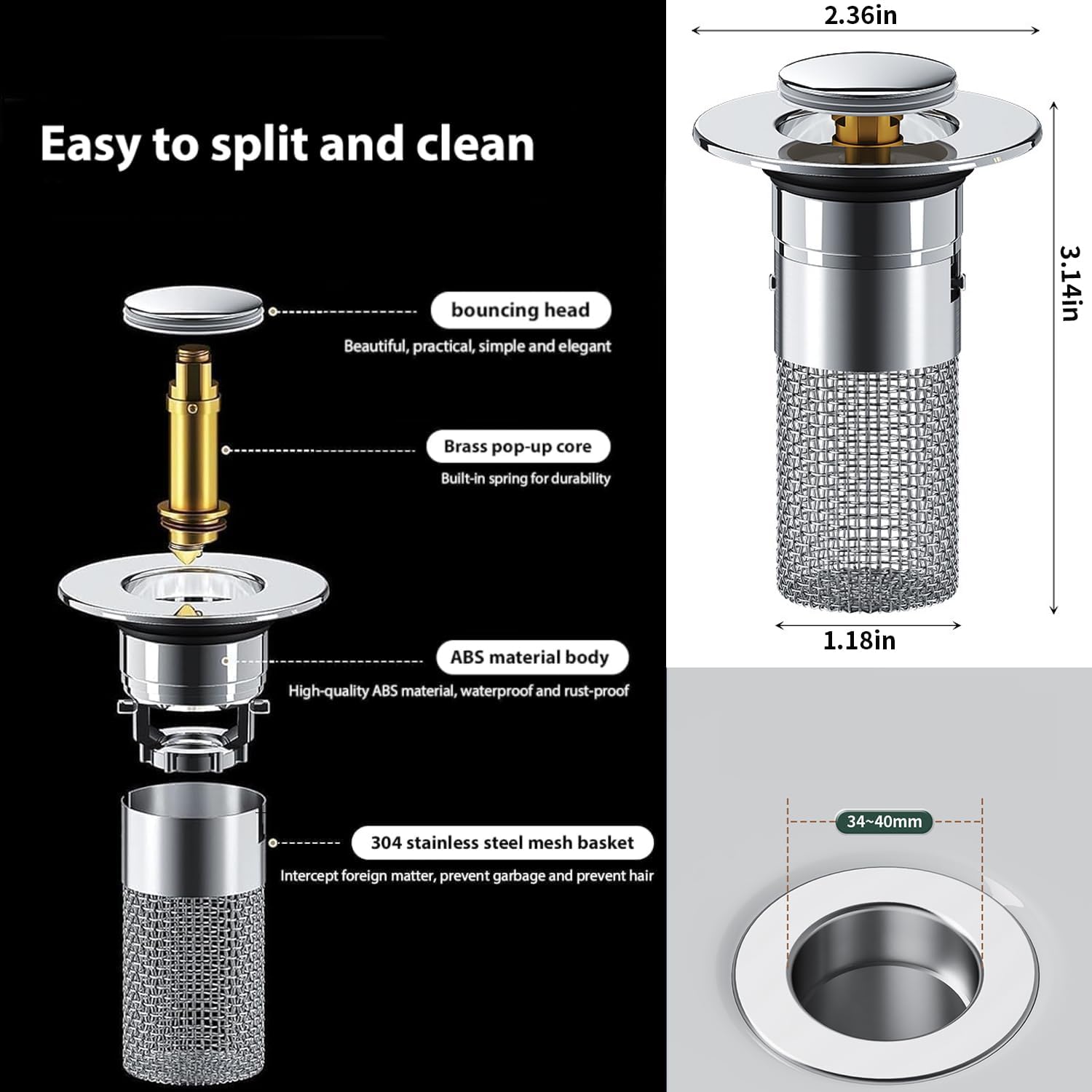 Easy to split and clean

bouncing head

Beautiful, practical, simple and elegant

Brass pop-up core

Built-in spring for durability

ABS material body

High-quality ABS material, waterproof and rust-proof

304 stainless steel mesh basket

Intercept foreign matter, prevent garbage and prevent hair

2.36in

3.14in

1.18in

34~40mm