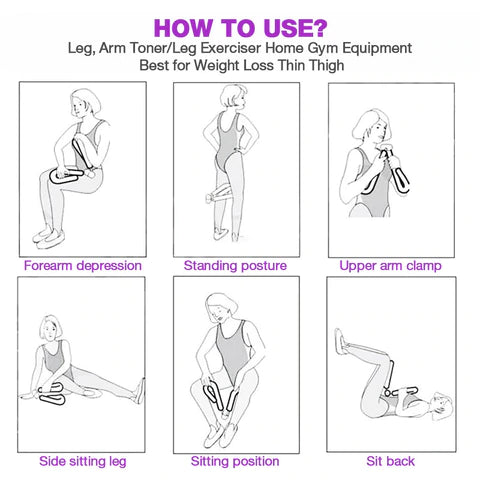 HOW TO USE?
Leg, Arm Toner/Leg Exerciser Home Gym Equipment
Best for Weight Loss Thin Thigh

Forearm depression

Standing posture

Upper arm clamp

Side sitting leg

Sitting position

Sit back