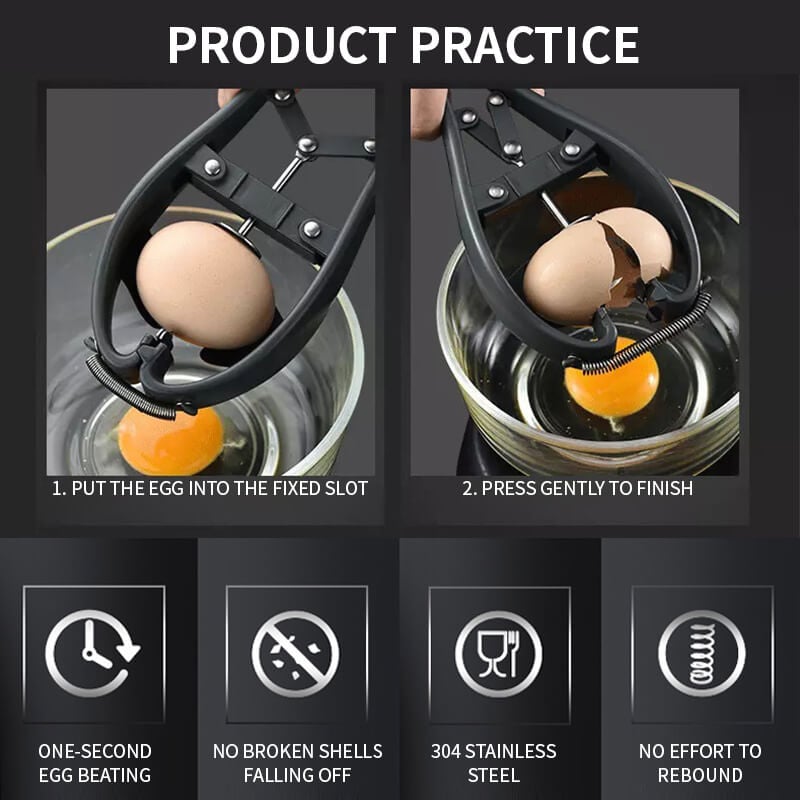 PRODUCT PRACTICE

1. PUT THE EGG INTO THE FIXED SLOT

2. PRESS GENTLY TO FINISH

ONE-SECOND EGG BEATING

NO BROKEN SHELLS FALLING OFF

304 STAINLESS STEEL

NO EFFORT TO REBOUND