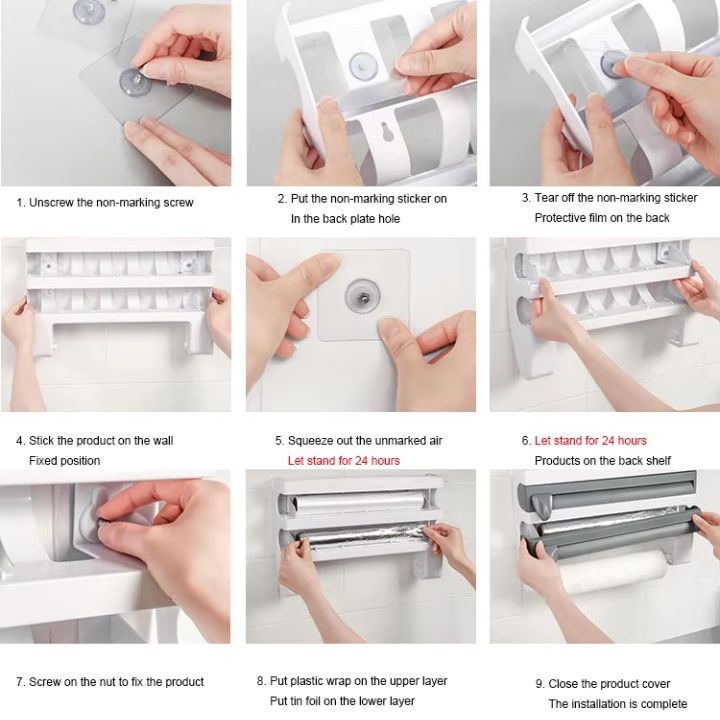 1. Unscrew the non-marking screw

2. Put the non-marking sticker on
In the back plate hole

3. Tear off the non-marking sticker
Protective film on the back

4. Stick the product on the wall
Fixed position

5. Squeeze out the unmarked air
Let stand for 24 hours

6. Let stand for 24 hours
Products on the back shelf

7. Screw on the nut to fix the product

8. Put plastic wrap on the upper layer
Put tin foil on the lower layer

9. Close the product cover
The installation is complete