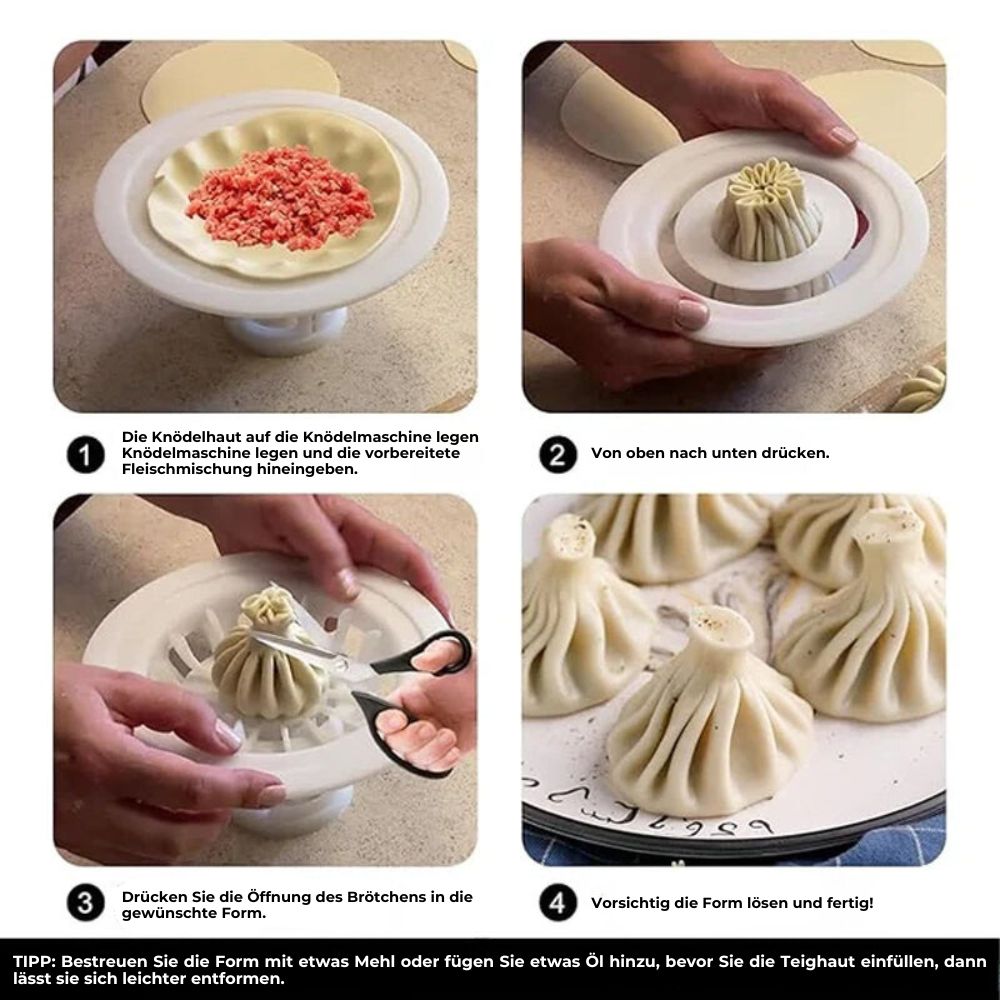 1 Die Knödelhaut auf die Knödelmaschine legen Knödelmaschine legen und die vorbereitete Fleischmischung hineingeben.

2 Von oben nach unten drücken.

3 Drücken Sie die Öffnung des Brötchens in die gewünschte Form.

4 Vorsichtig die Form lösen und fertig!

TIPP: Bestreuen Sie die Form mit etwas Mehl oder fügen Sie etwas Öl hinzu, bevor Sie die Teighaut einfüllen, dann lässt sie sich leichter entformen.