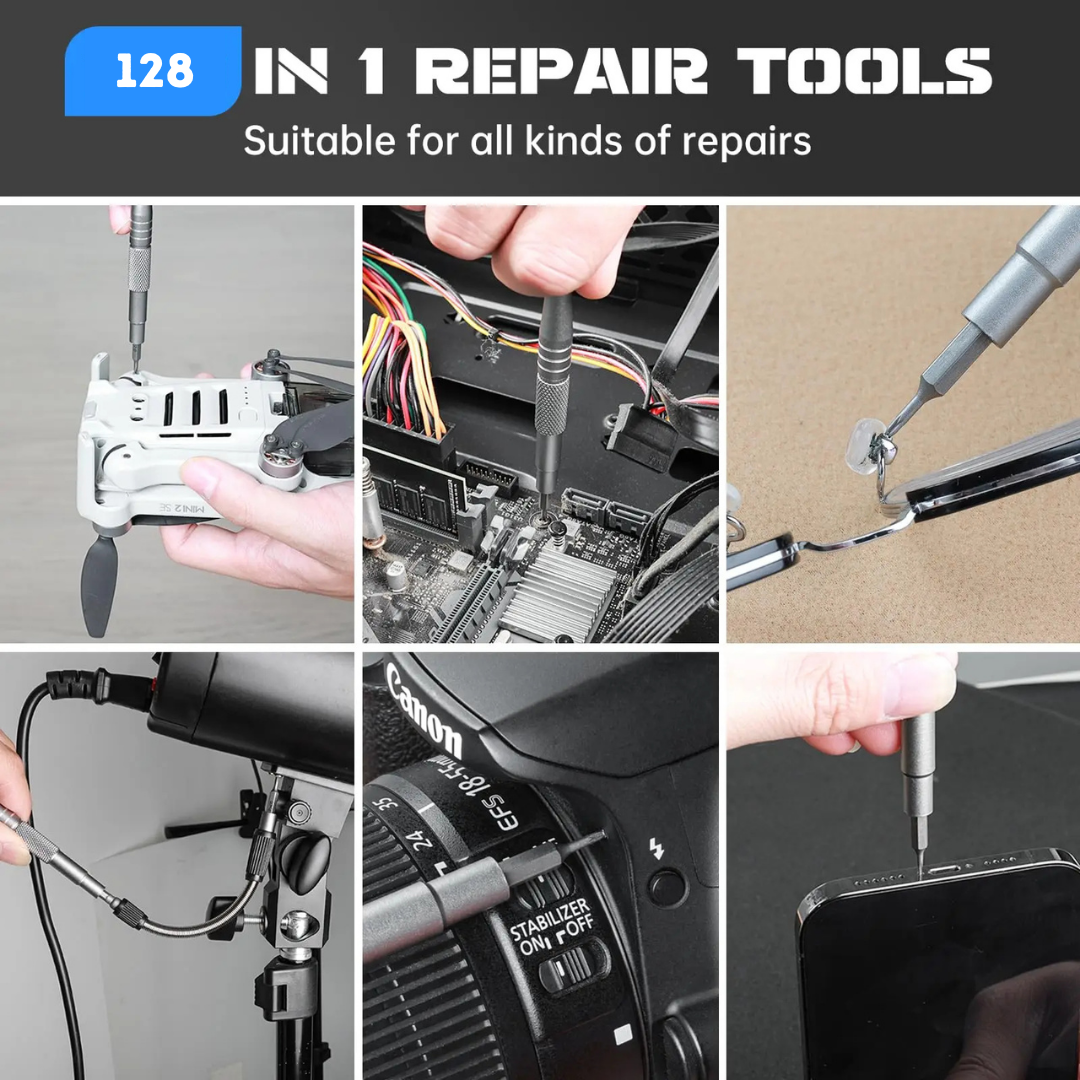 128 IN 1 REPAIR TOOLS

Suitable for all kinds of repairs

MINI 2 SE

Canon

EFS 18-55mm

35

24

STABILIZER ON OFF