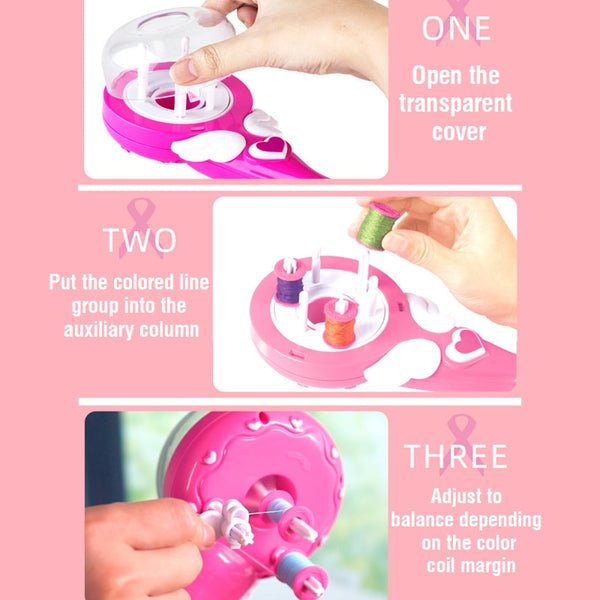 ONE
Open the transparent cover

TWO
Put the colored line group into the auxiliary column

THREE
Adjust to balance depending on the color coil margin