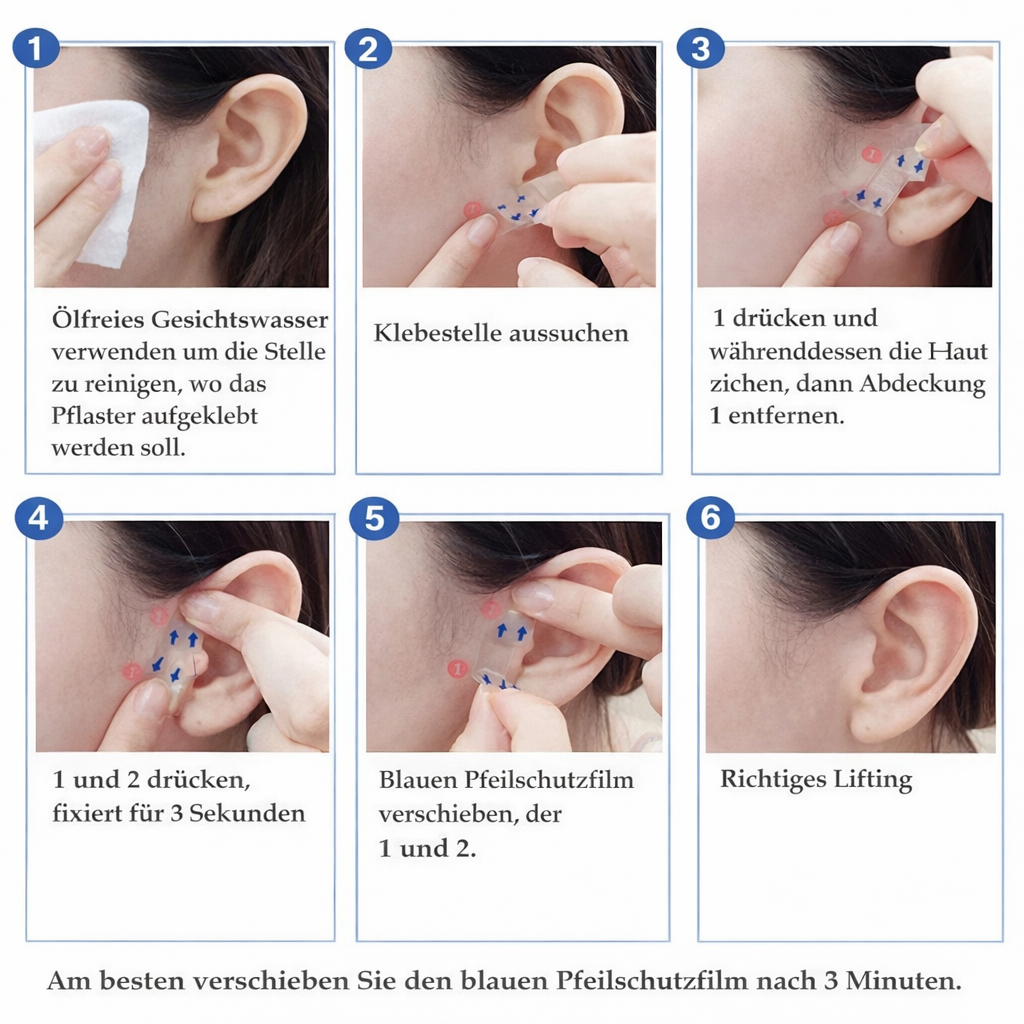 1

Ölfreies Gesichtswasser verwenden um die Stelle zu reinigen, wo das Pflaster aufgeklebt werden soll.

2

Klebestelle aussuchen

3

1 drücken und währenddessen die Haut zichen, dann Abdeckung 1 entfernen.

4

1 und 2 drücken, fixiert für 3 Sekunden

5

Blauen Pfeilschutzfilm verschieben, der 1 und 2.

6

Richtiges Lifting

Am besten verschieben Sie den blauen Pfeilschutzfilm nach 3 Minuten.