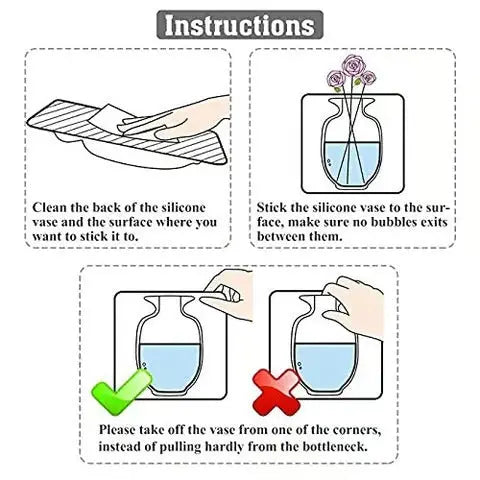 Instructions

Clean the back of the silicone vase and the surface where you want to stick it to.

Stick the silicone vase to the surface, make sure no bubbles exits between them.

Please take off the vase from one of the corners, instead of pulling hardly from the bottleneck.