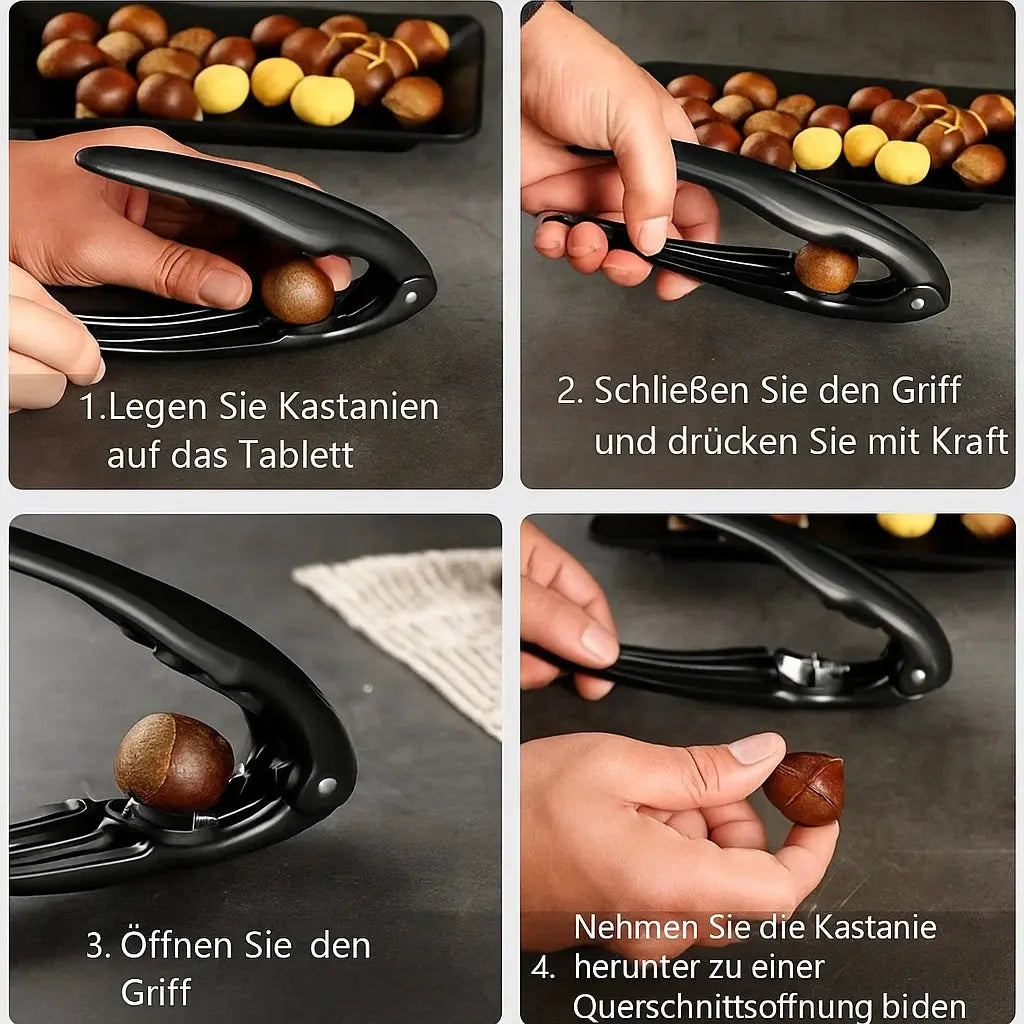 1.Legen Sie Kastanien auf das Tablett

2. Schließen Sie den Griff und drücken Sie mit Kraft

3. Öffnen Sie den Griff

4. Nehmen Sie die Kastanie herunter zu einer Querschnittsoffnung biden