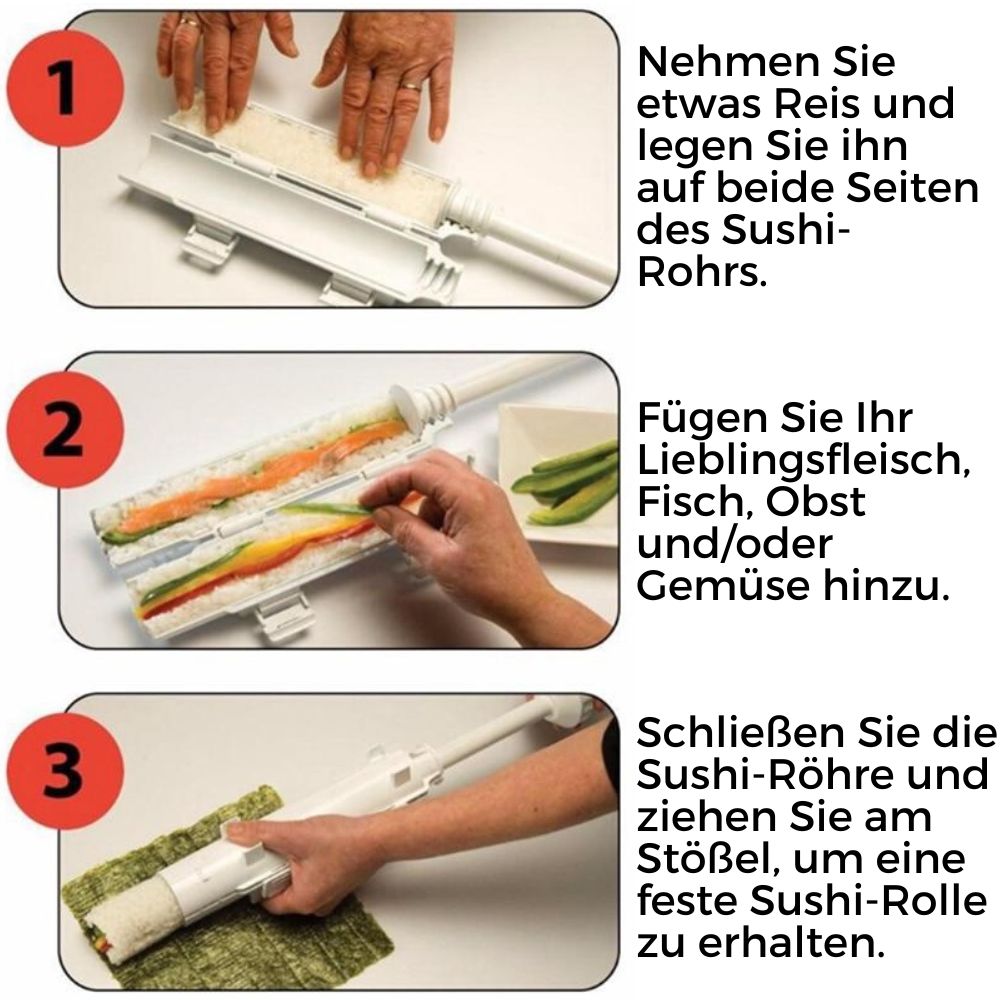 1

Nehmen Sie etwas Reis und legen Sie ihn auf beide Seiten des Sushi-Rohrs.

2

Fügen Sie Ihr Lieblingsfleisch, Fisch, Obst und/oder Gemüse hinzu.

3

Schließen Sie die Sushi-Röhre und ziehen Sie am Stößel, um eine feste Sushi-Rolle zu erhalten.