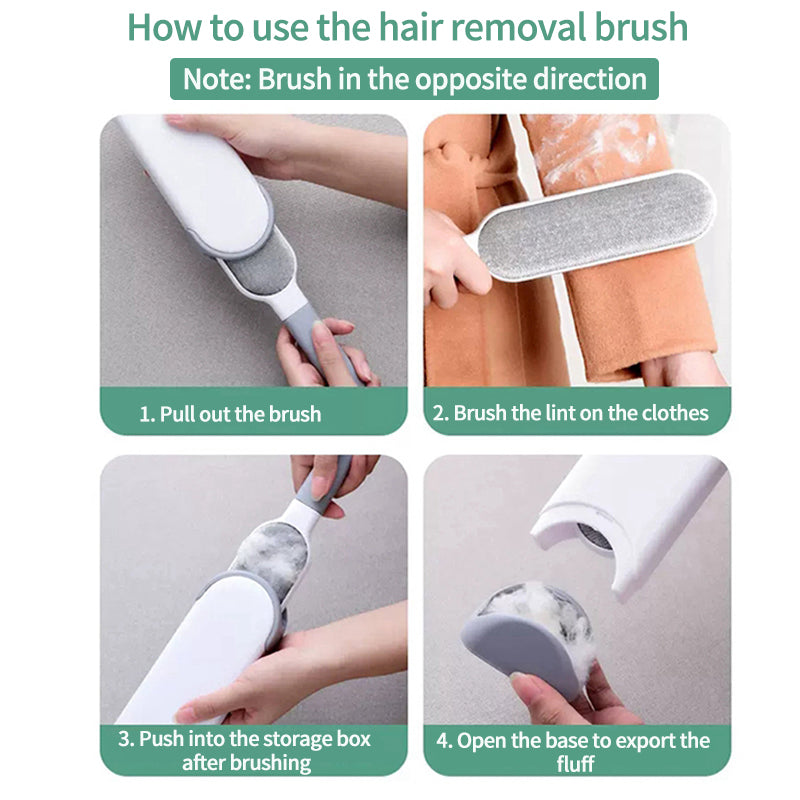 How to use the hair removal brush

Note: Brush in the opposite direction

1. Pull out the brush

2. Brush the lint on the clothes

3. Push into the storage box after brushing

4. Open the base to export the fluff