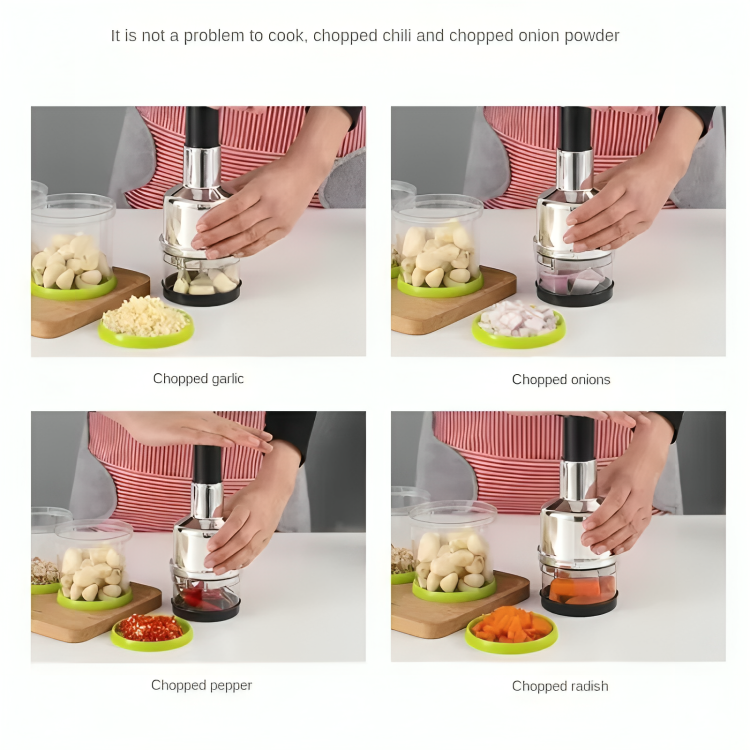 It is not a problem to cook, chopped chili and chopped onion powder

Chopped garlic

Chopped onions

Chopped pepper

Chopped radish