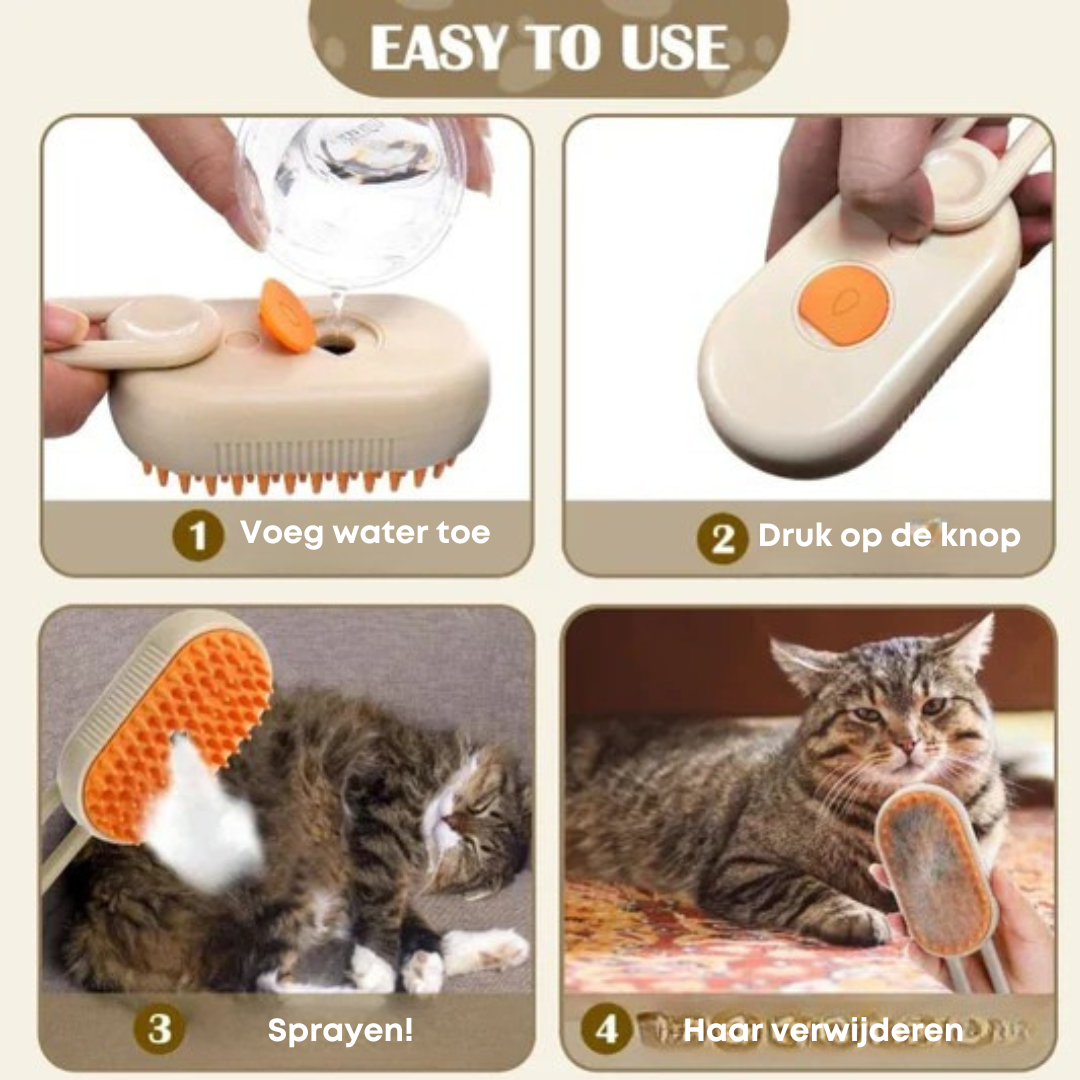 EASY TO USE

1 Voeg water toe

2 Druk op de knop

3 Sprayen!

4 Haar verwijderen