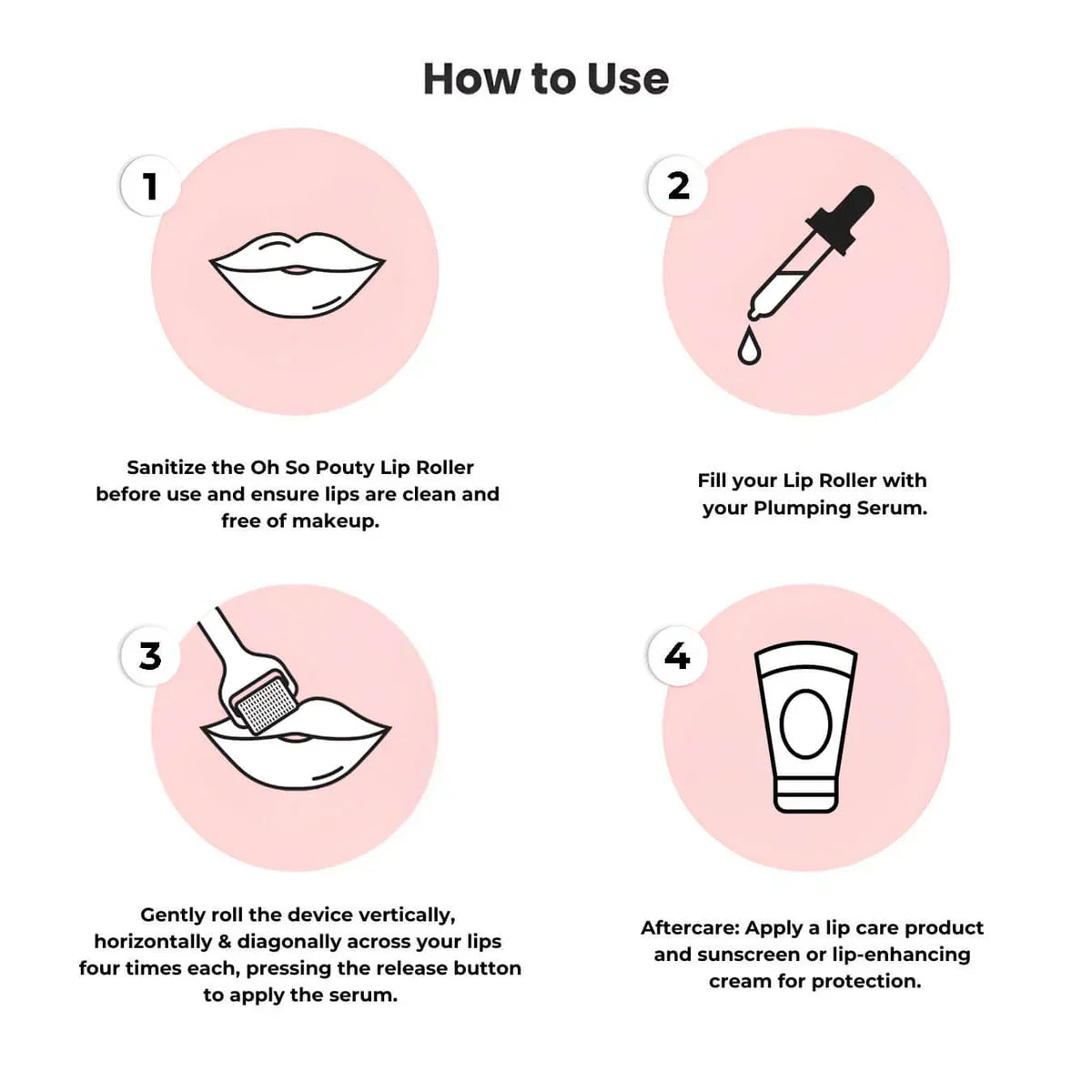 How to Use

1

Sanitize the Oh So Pouty Lip Roller before use and ensure lips are clean and free of makeup.

2

Fill your Lip Roller with your Plumping Serum.

3

Gently roll the device vertically, horizontally & diagonally across your lips four times each, pressing the release button to apply the serum.

4

Aftercare: Apply a lip care product and sunscreen or lip-enhancing cream for protection.