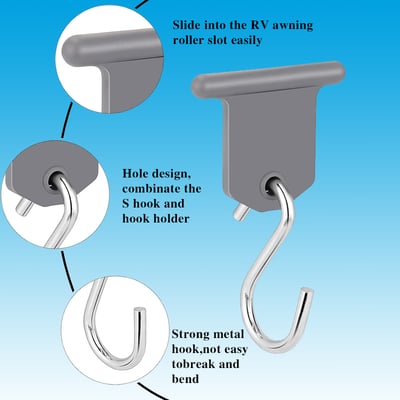 Slide into the RV awning roller slot easily

Hole design, combinate the S hook and hook holder

Strong metal hook,not easy tobreak and bend