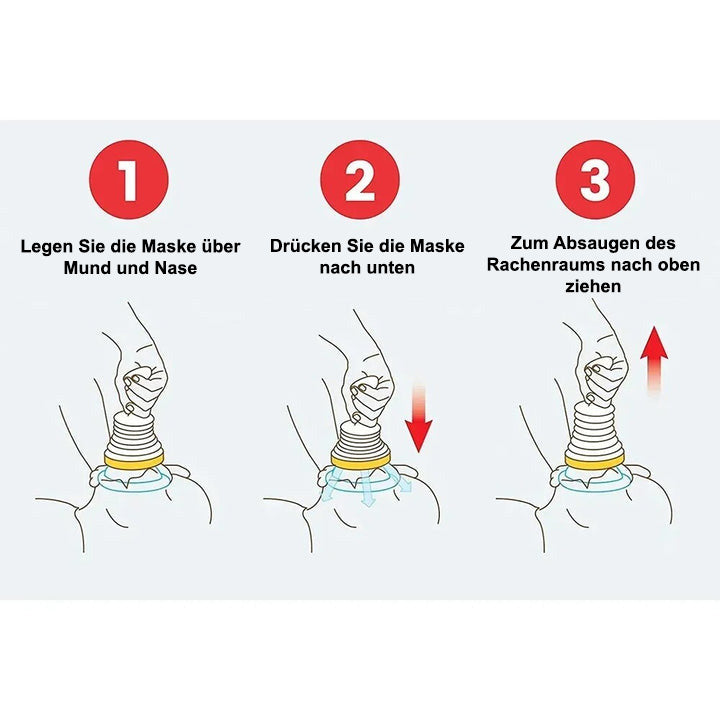 1

Legen Sie die Maske über Mund und Nase

2

Drücken Sie die Maske nach unten

3

Zum Absaugen des Rachenraums nach oben ziehen