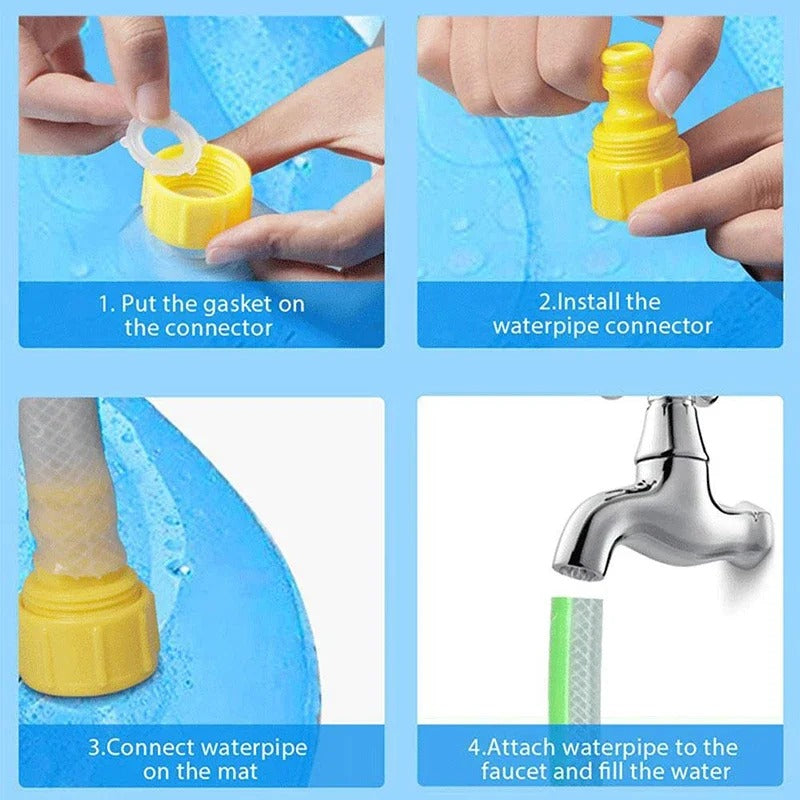 1. Put the gasket on the connector

2.Install the waterpipe connector

3.Connect waterpipe on the mat

4.Attach waterpipe to the faucet and fill the water